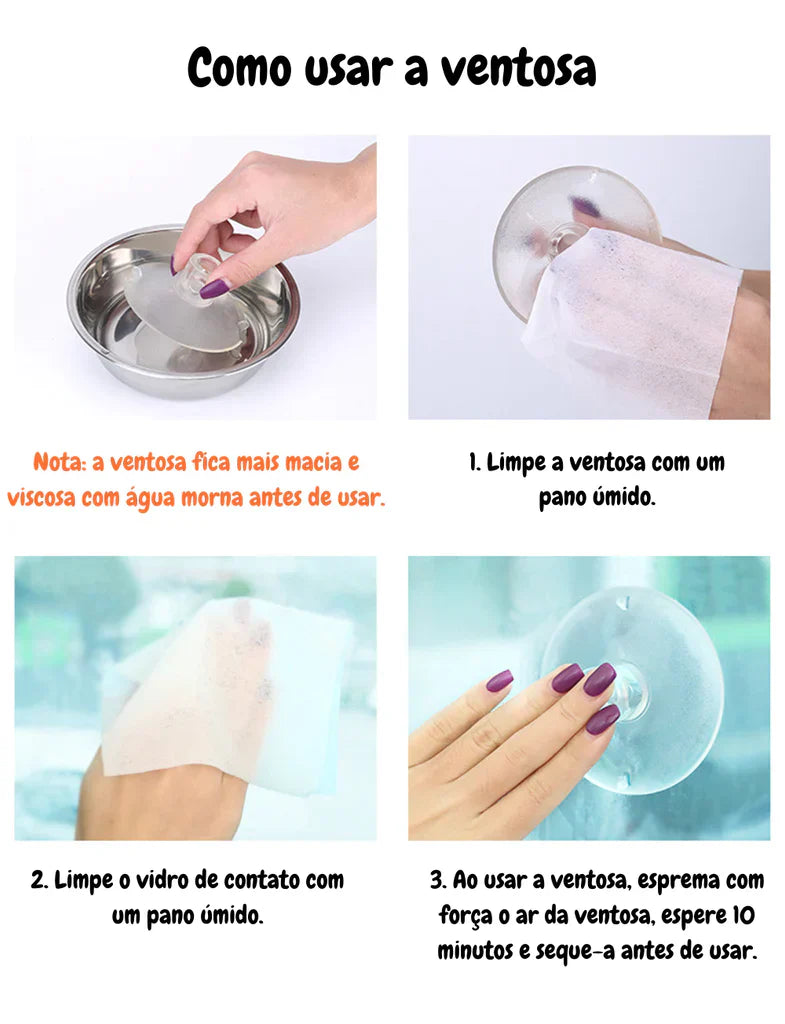 Como usar a ventosa

Nota: a ventosa fica mais macia e viscosa com água morna antes de usar.

1. Limpe a ventosa com um pano úmido.

2. Limpe o vidro de contato com um pano úmido.

3. Ao usar a ventosa, esprema com força o ar da ventosa, espere 10 minutos e seque-a antes de usar.